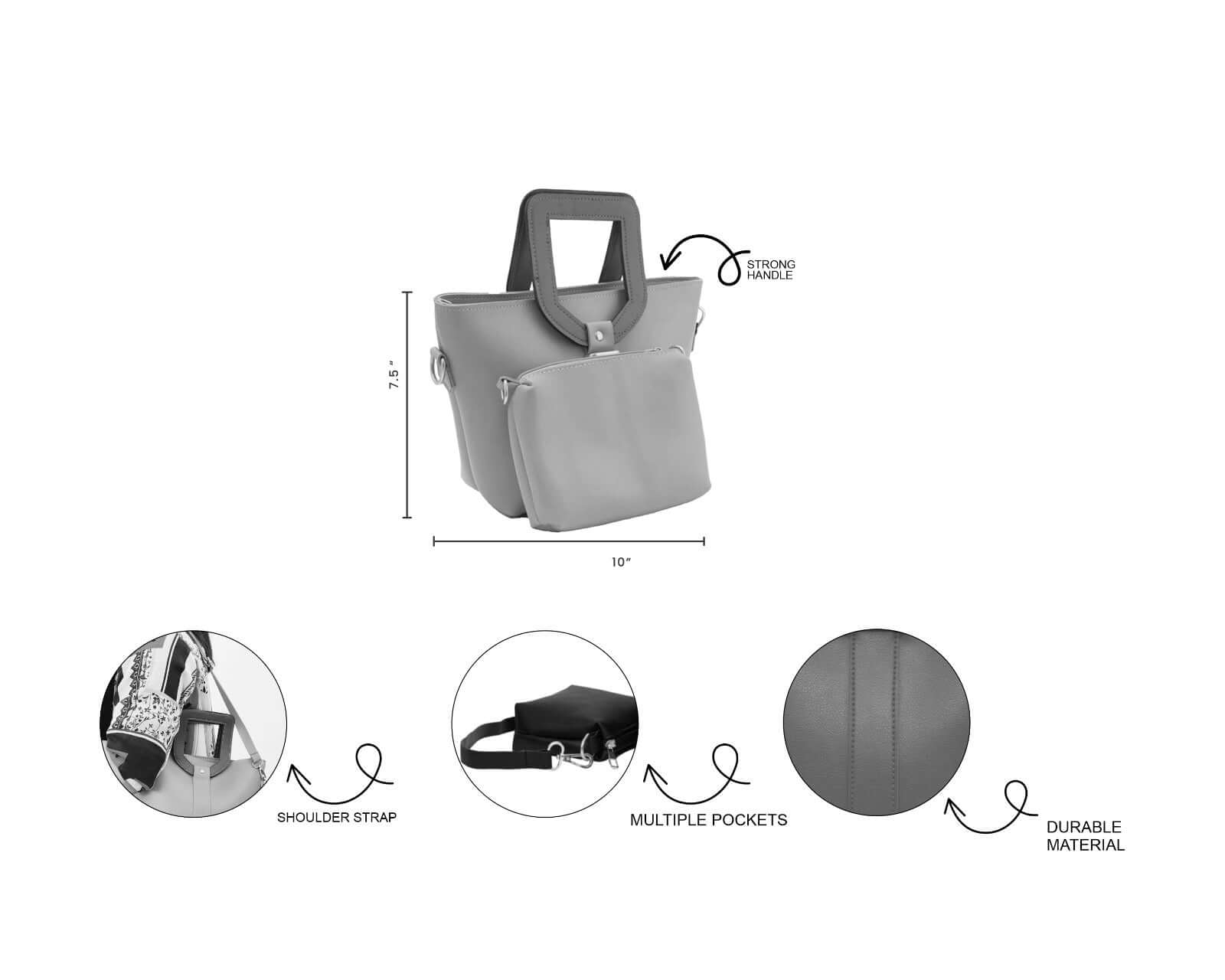 STRONG HANDLE

7.5 ″

10″

SHOULDER STRAP

MULTIPLE POCKETS

DURABLE MATERIAL